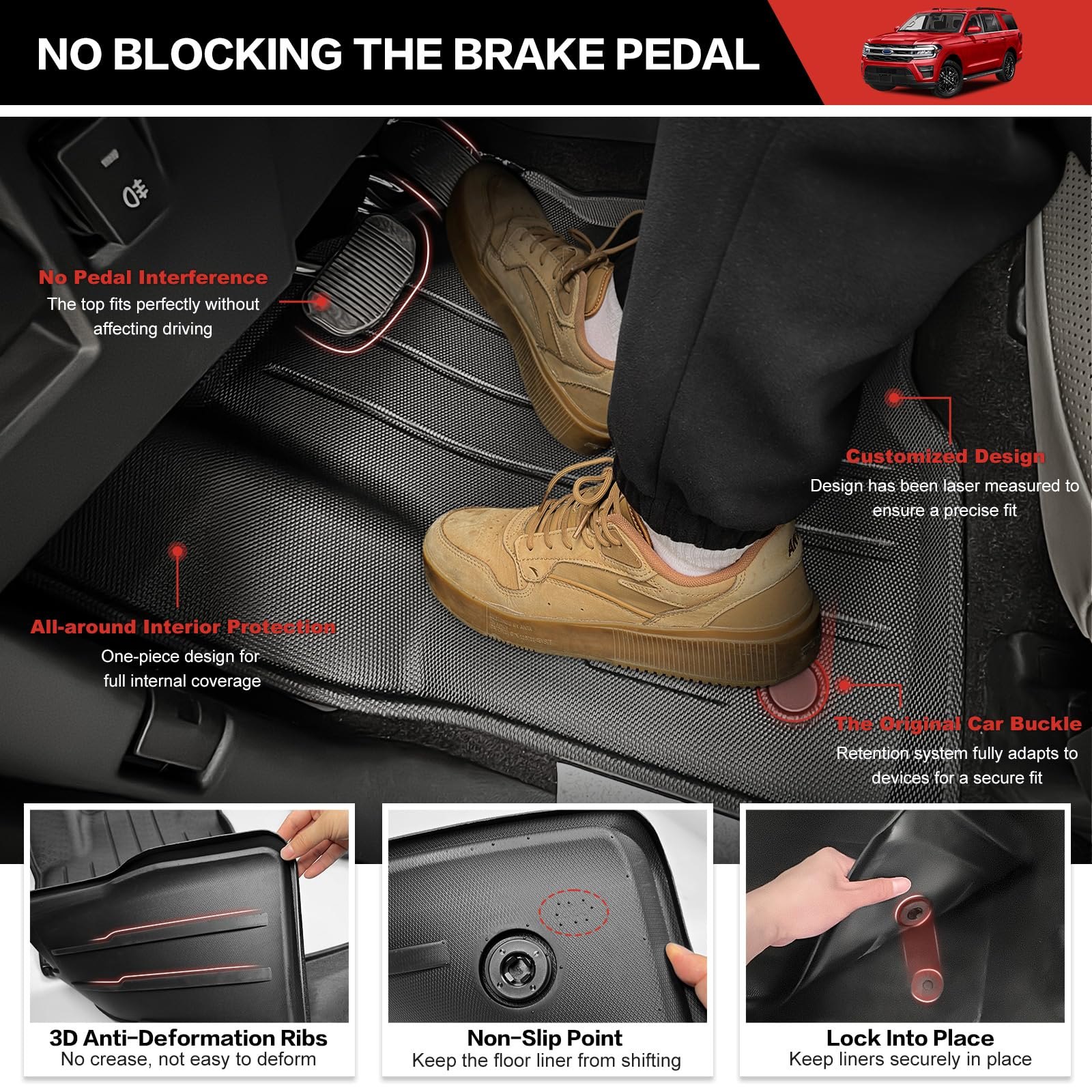 NO BLOCKING THE BRAKE PEDAL

No Pedal Interference
The top fits perfectly without affecting driving

Customized Design
Design has been laser measured to ensure a precise fit

All-around Interior Protection
One-piece design for full internal coverage

The Original Car Buckle
Retention system fully adapts to devices for a secure fit

3D Anti-Deformation Ribs
No crease, not easy to deform

Non-Slip Point
Keep the floor liner from shifting

Lock Into Place
Keep liners securely in place