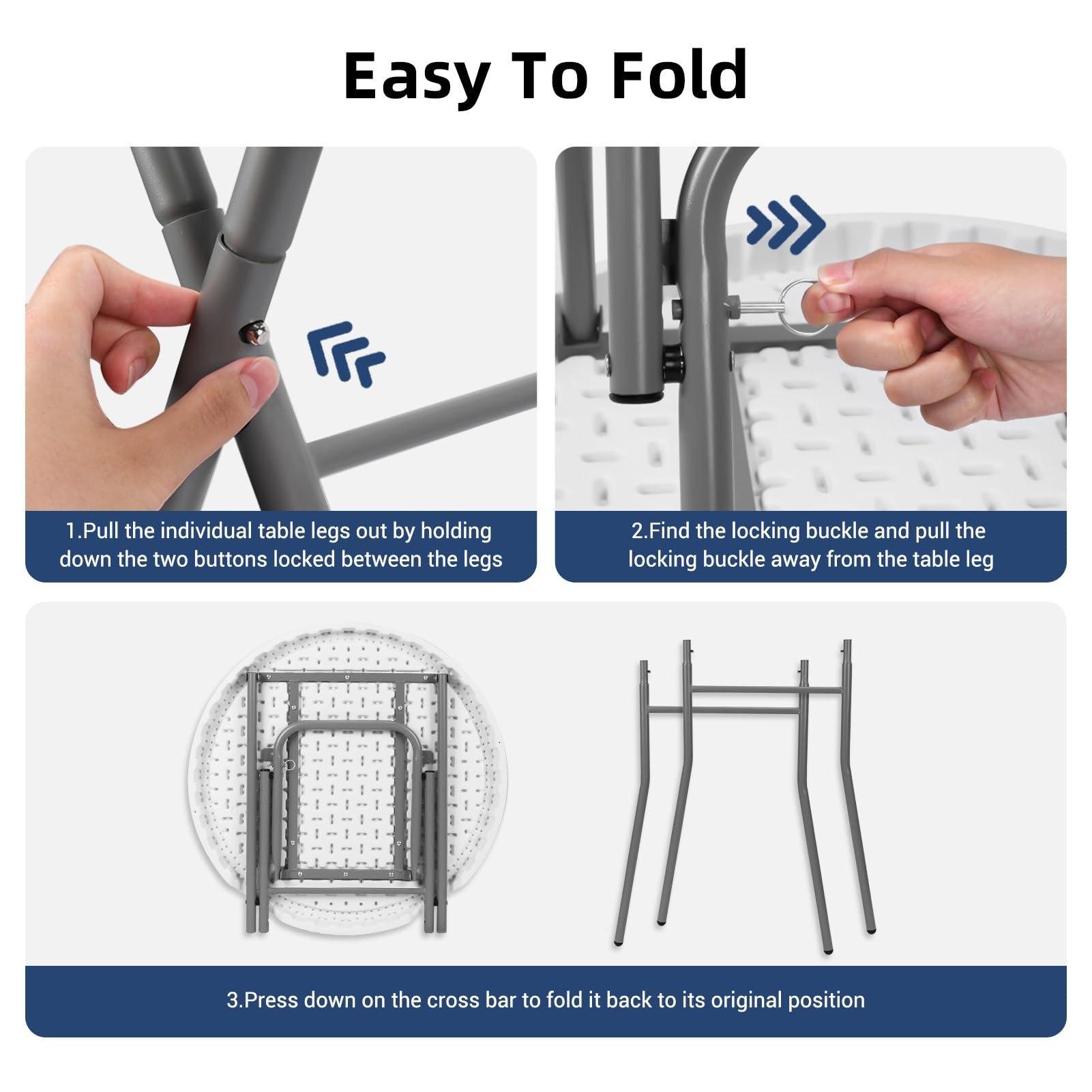 Easy To Fold

1.Pull the individual table legs out by holding down the two buttons locked between the legs

2.Find the locking buckle and pull the locking buckle away from the table leg

3.Press down on the cross bar to fold it back to its original position