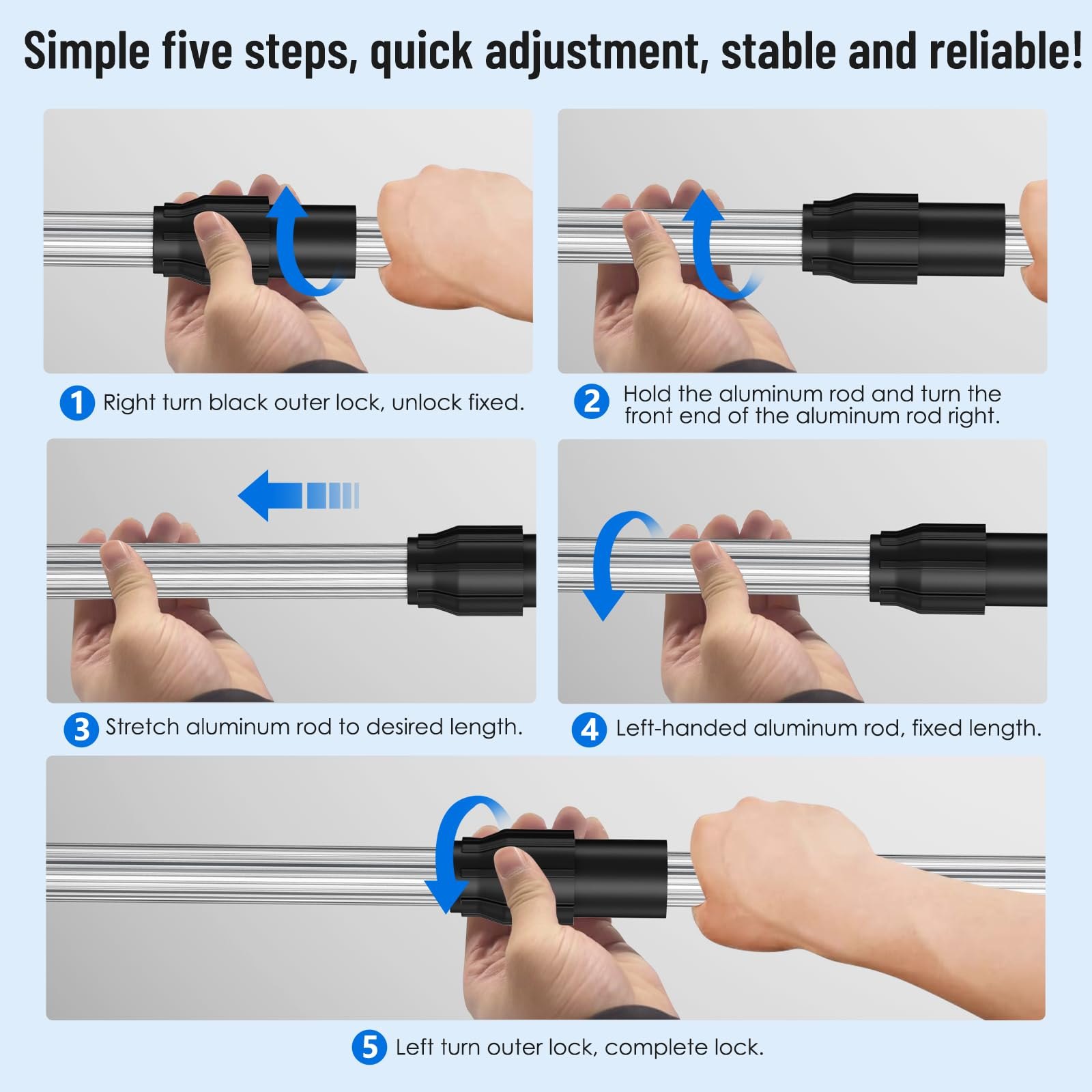 Simple five steps, quick adjustment, stable and reliable!

1 Right turn black outer lock, unlock fixed.

2 Hold the aluminum rod and turn the front end of the aluminum rod right.

3 Stretch aluminum rod to desired length.

4 Left-handed aluminum rod, fixed length.

5 Left turn outer lock, complete lock.