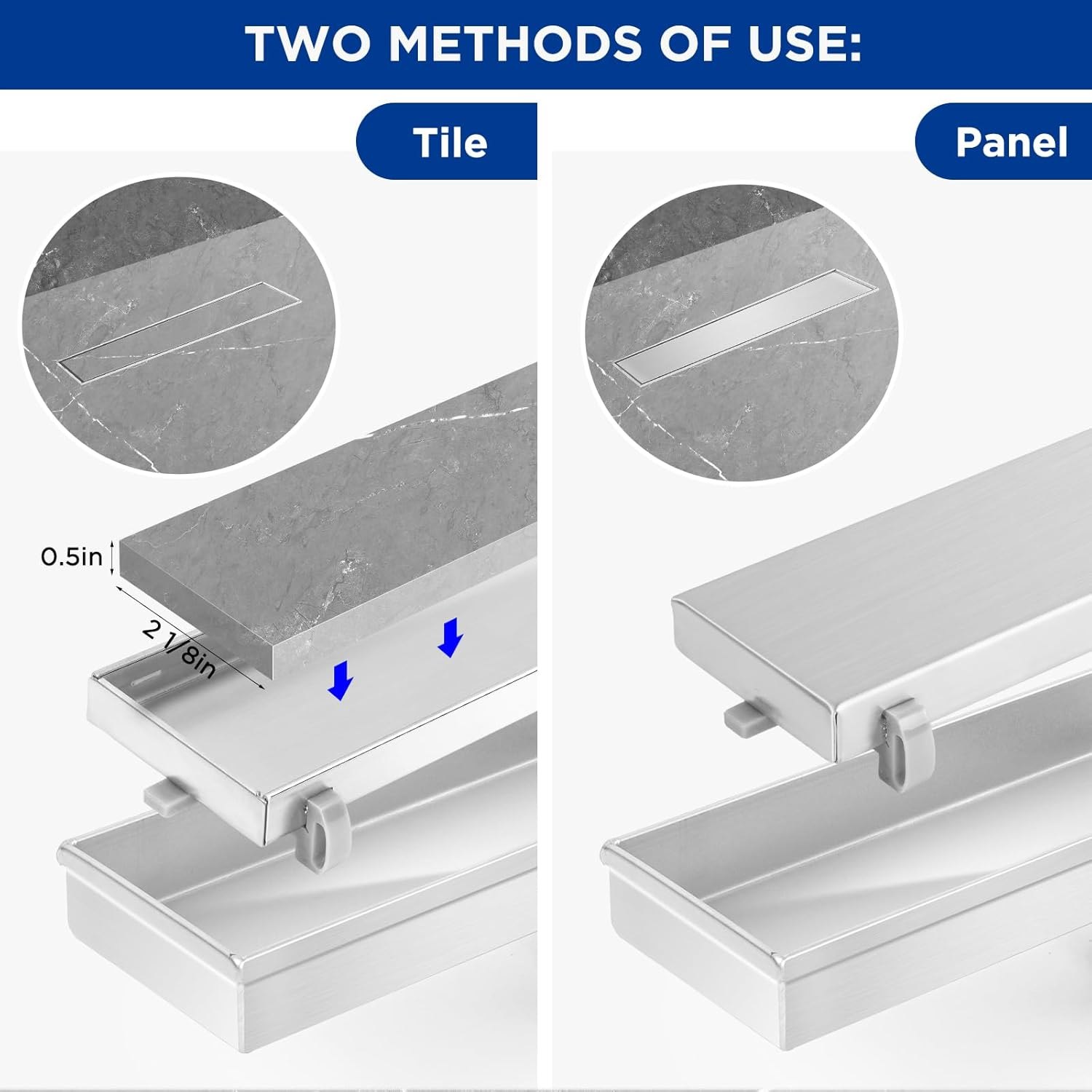 TWO METHODS OF USE:

Tile

0.5in

2 1/8in

Panel